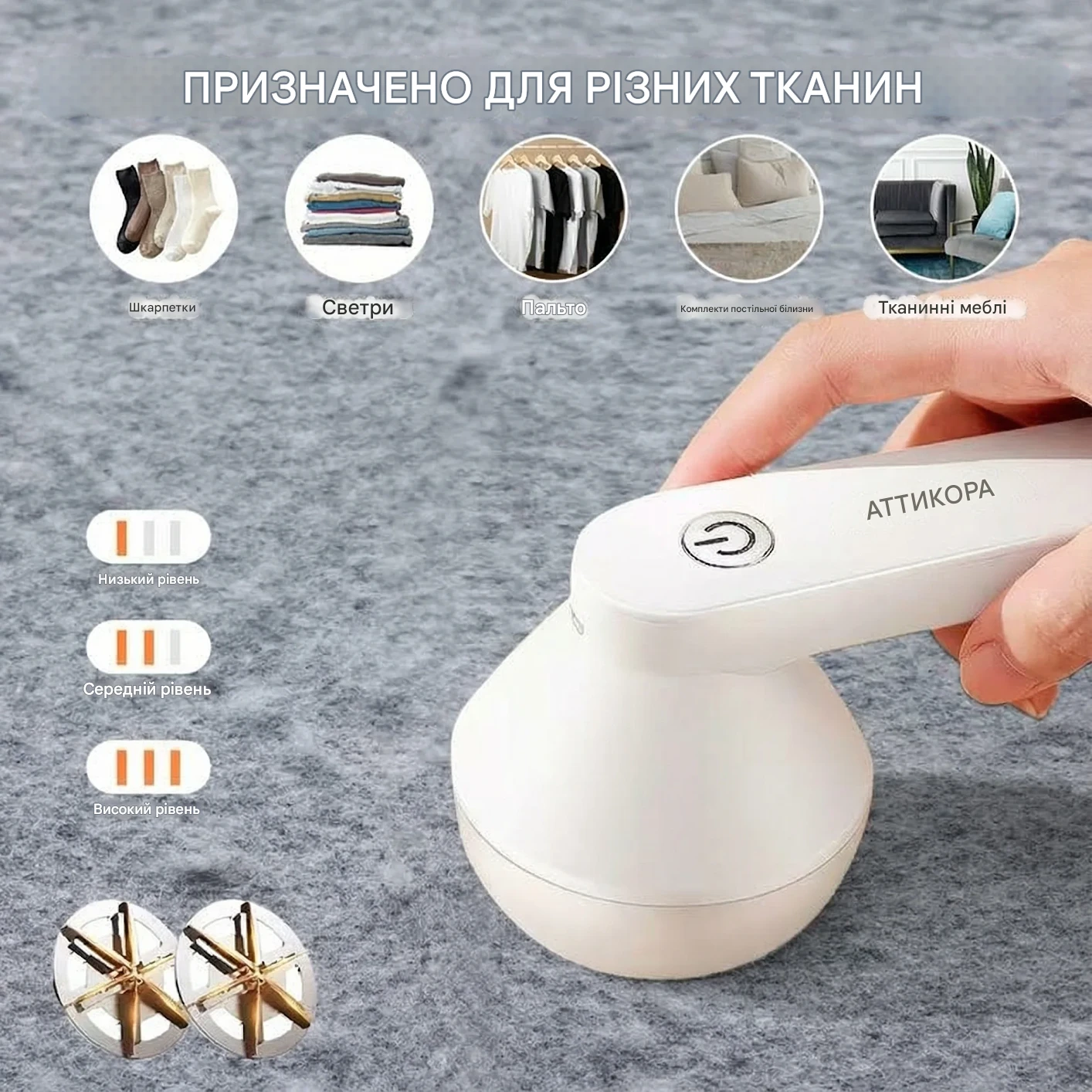 ПРИЗНАЧЕНО ДЛЯ РІЗНИХ ТКАНИН

Шкарпетки

Светри

Пальто

Комплекти постільної білизни

Тканинні меблі

АТТИКОРА

Низький рівень

Середній рівень

Високий рівень